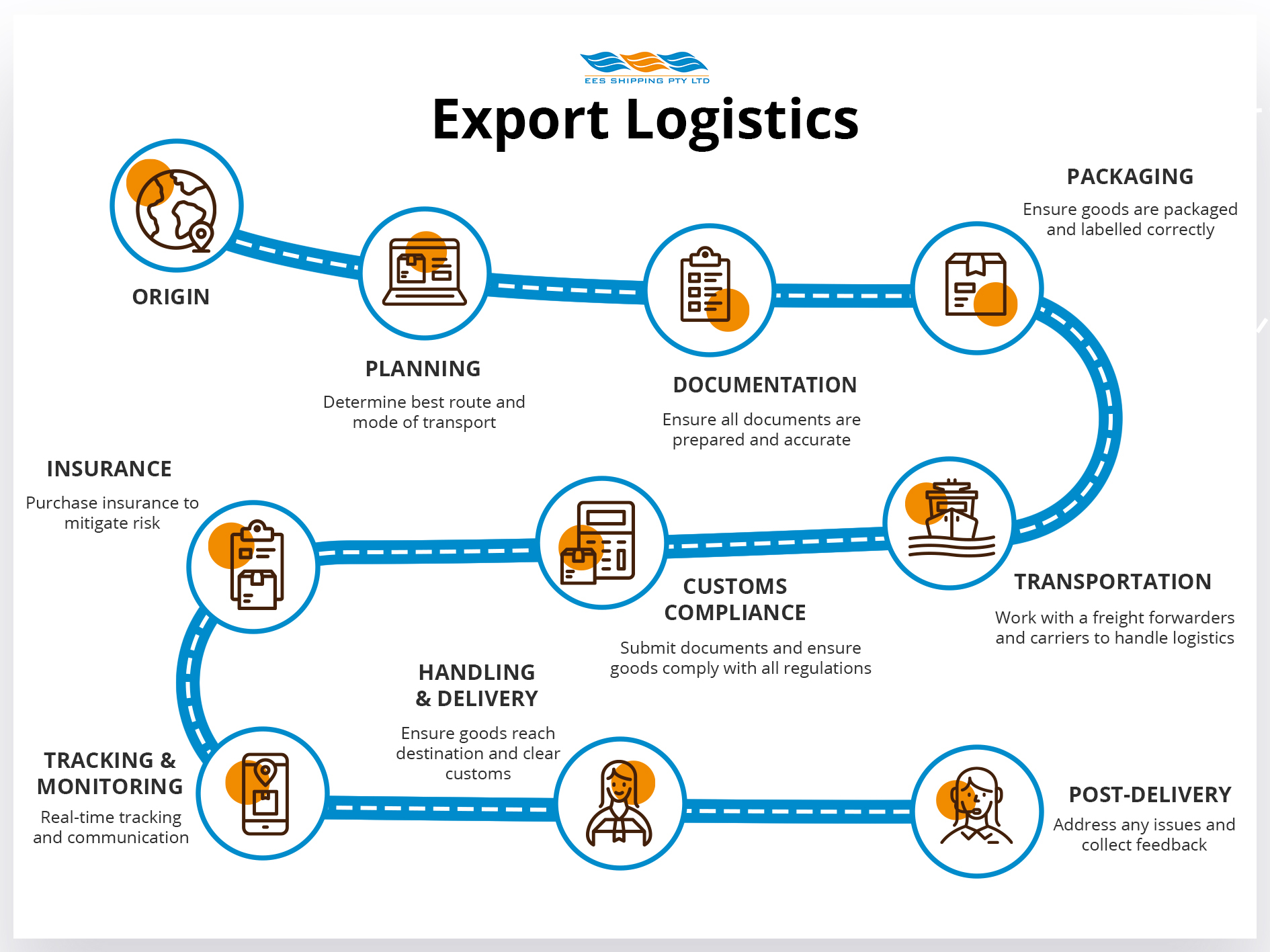 EES SHIPPING PTY LTD

Export Logistics

ORIGIN

PLANNING

Determine best route and mode of transport

DOCUMENTATION

Ensure all documents are prepared and accurate

PACKAGING

Ensure goods are packaged and labelled correctly

TRANSPORTATION

Work with a freight forwarders and carriers to handle logistics

CUSTOMS COMPLIANCE

Submit documents and ensure goods comply with all regulations

INSURANCE

Purchase insurance to mitigate risk

TRACKING & MONITORING

Real-time tracking and communication

HANDLING & DELIVERY

Ensure goods reach destination and clear customs

POST-DELIVERY

Address any issues and collect feedback